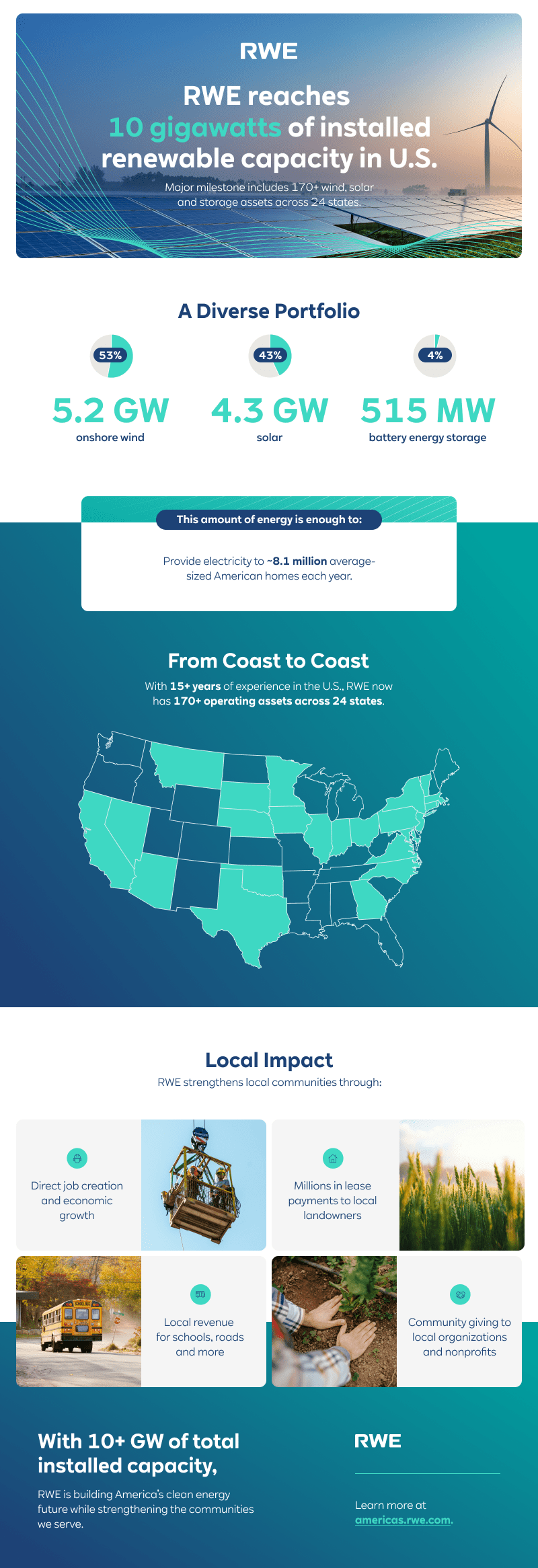 RWE

RWE reaches 10 gigawatts of installed renewable capacity in U.S.

Major milestone includes 170+ wind, solar and storage assets across 24 states.

A Diverse Portfolio

53%
5.2 GW
onshore wind

43%
4.3 GW
solar

4%
515 MW
battery energy storage

This amount of energy is enough to:

Provide electricity to ~8.1 million average-sized American homes each year.

From Coast to Coast

With 15+ years of experience in the U.S., RWE now has 170+ operating assets across 24 states.

Local Impact

RWE strengthens local communities through:

Direct job creation and economic growth

Millions in lease payments to local landowners

Local revenue for schools, roads and more

Community giving to local organizations and nonprofits

With 10+ GW of total installed capacity,

RWE is building America's clean energy future while strengthening the communities we serve.

RWE

Learn more at americas.rwe.com.